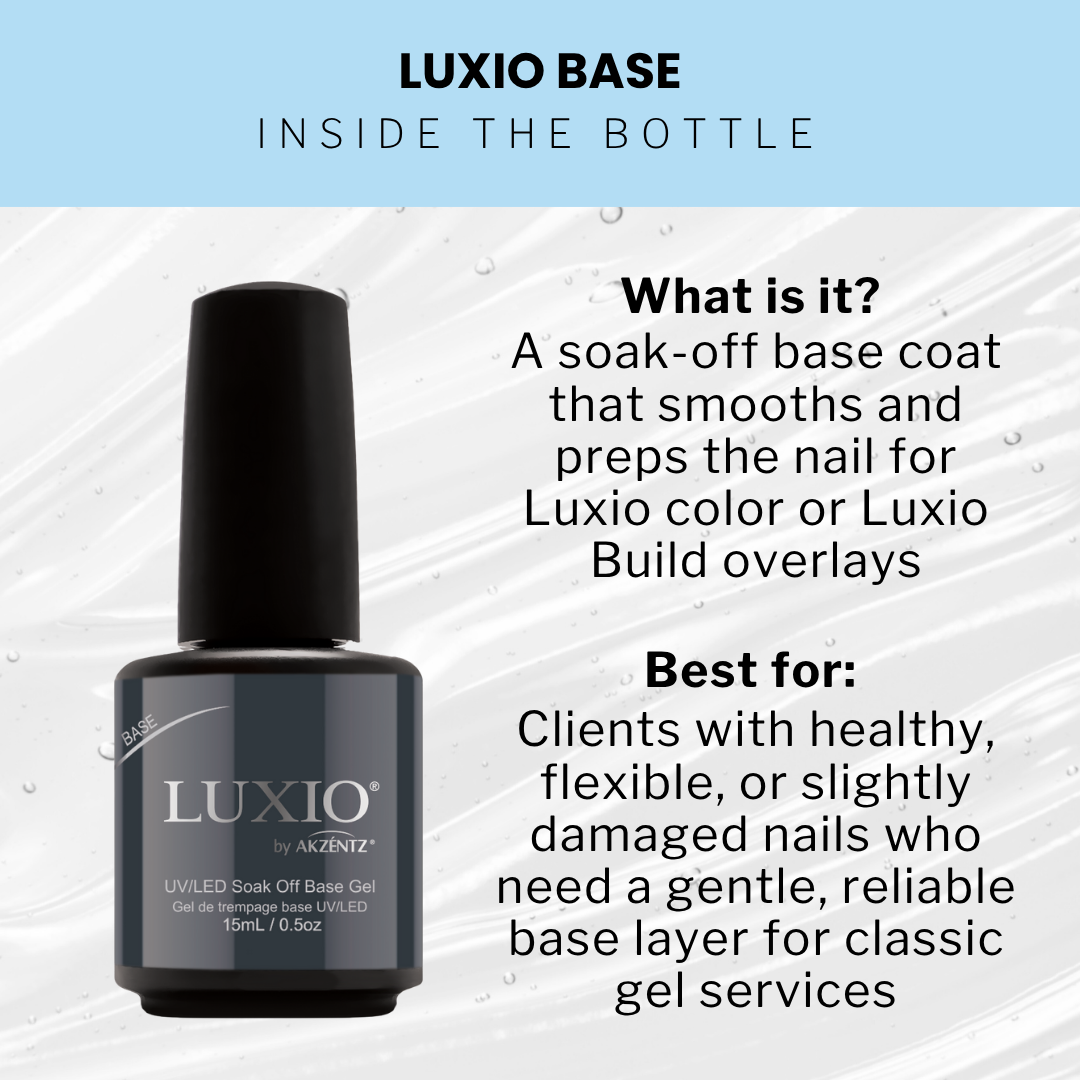 LUXIO BASE
INSIDE THE BOTTLE

BASE
LUXIO®
by AKZÉNTZ®
UV/LED Soak Off Base Gel
Gel de trempage base UV/LED
15mL / 0.5oz

What is it?
A soak-off base coat that smooths and preps the nail for Luxio color or Luxio Build overlays

Best for:
Clients with healthy, flexible, or slightly damaged nails who need a gentle, reliable base layer for classic gel services