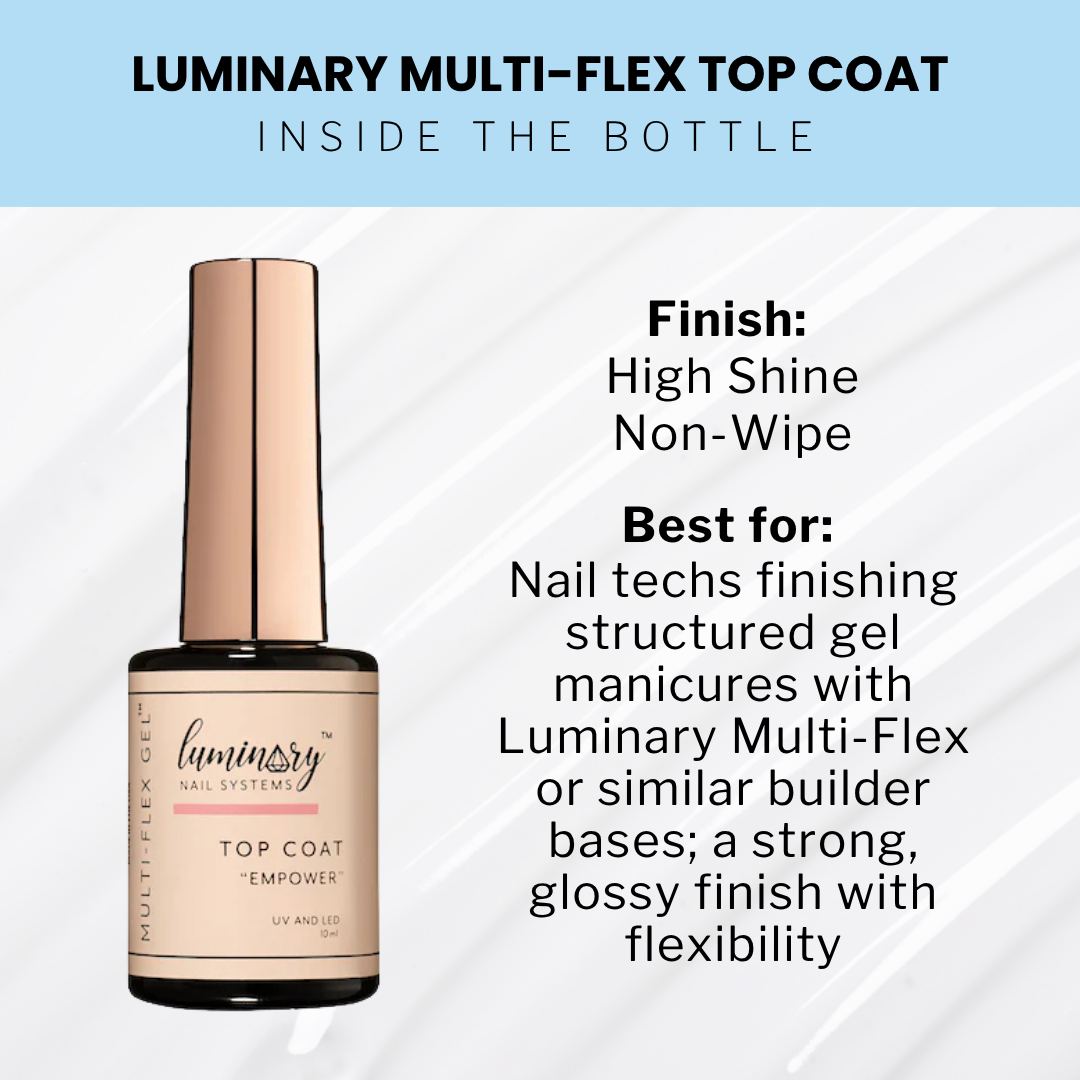 LUMINARY MULTI-FLEX TOP COAT
INSIDE THE BOTTLE

MULTI-FLEX GEL™
luminary™
NAIL SYSTEMS
TOP COAT
"EMPOWER"
UV AND LED
10ml

Finish:
High Shine
Non-Wipe

Best for:
Nail techs finishing structured gel manicures with Luminary Multi-Flex or similar builder bases; a strong, glossy finish with flexibility