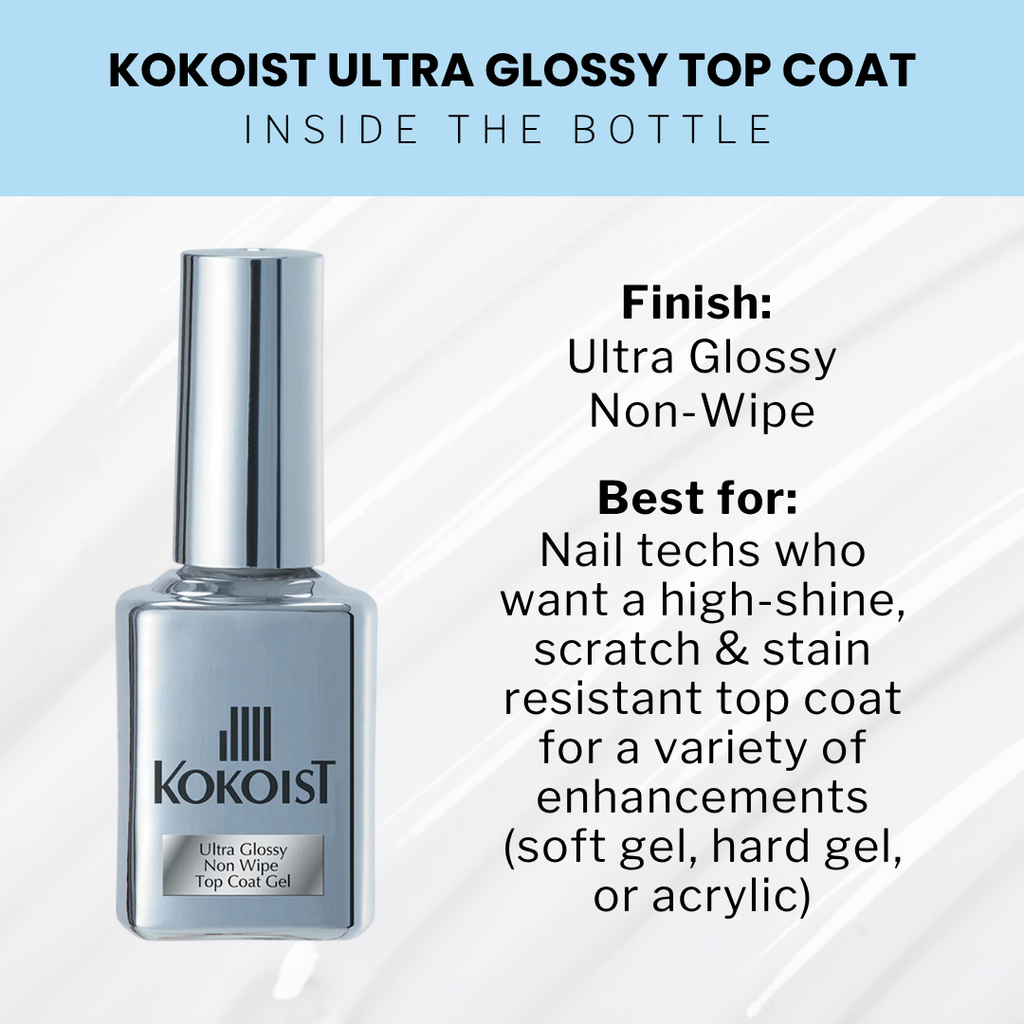 KOKOIST ULTRA GLOSSY TOP COAT
INSIDE THE BOTTLE

KOKOIST
Ultra Glossy
Non Wipe
Top Coat Gel

Finish:
Ultra Glossy
Non-Wipe

Best for:
Nail techs who want a high-shine, scratch & stain resistant top coat for a variety of enhancements (soft gel, hard gel, or acrylic)