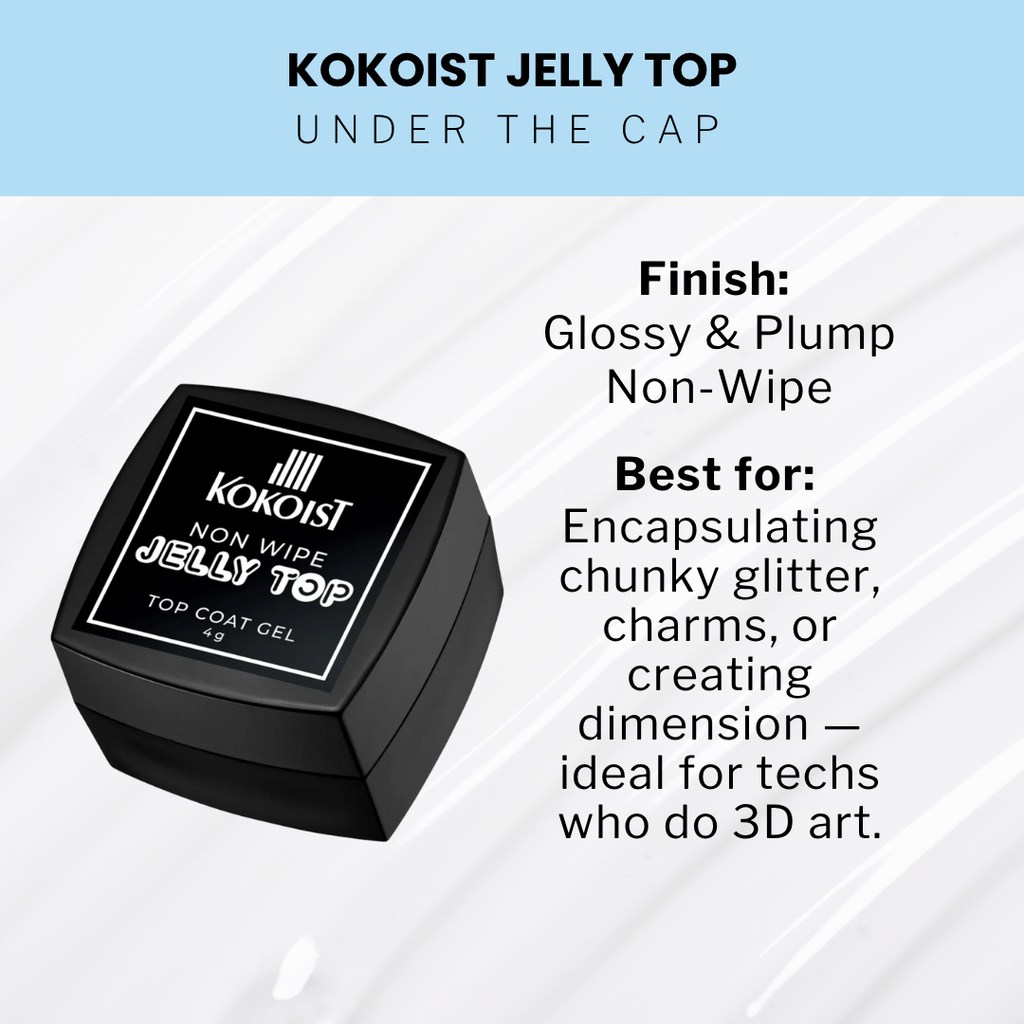 KOKOIST JELLY TOP
UNDER THE CAP

KOKOIST
NON WIPE
JELLY TOP
TOP COAT GEL
4g

Finish:
Glossy & Plump
Non-Wipe

Best for:
Encapsulating chunky glitter, charms, or creating dimension — ideal for techs who do 3D art.