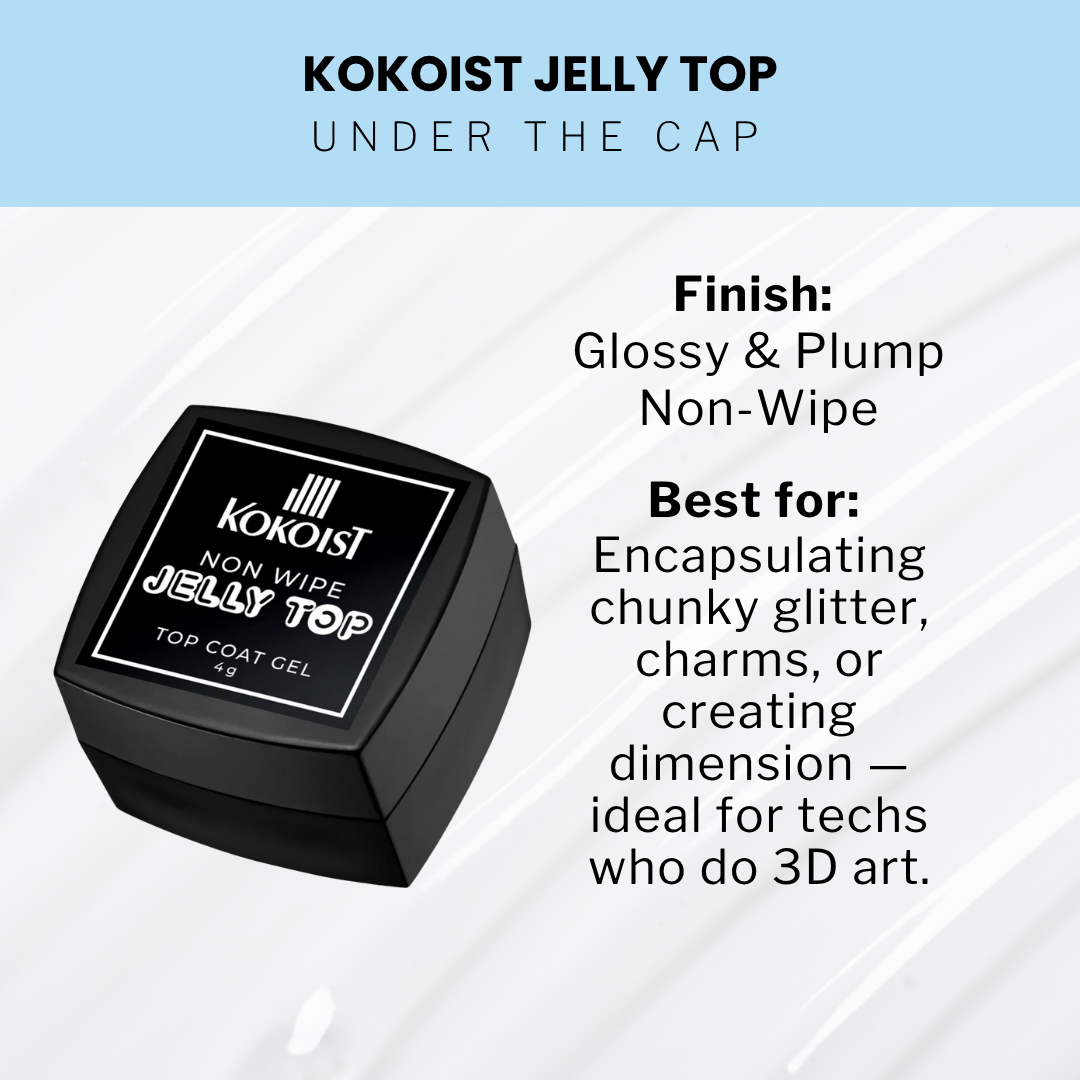 KOKOIST JELLY TOP
UNDER THE CAP

KOKOIST
NON WIPE
JELLY TOP
TOP COAT GEL
4g

Finish:
Glossy & Plump
Non-Wipe

Best for:
Encapsulating chunky glitter, charms, or creating dimension — ideal for techs who do 3D art.