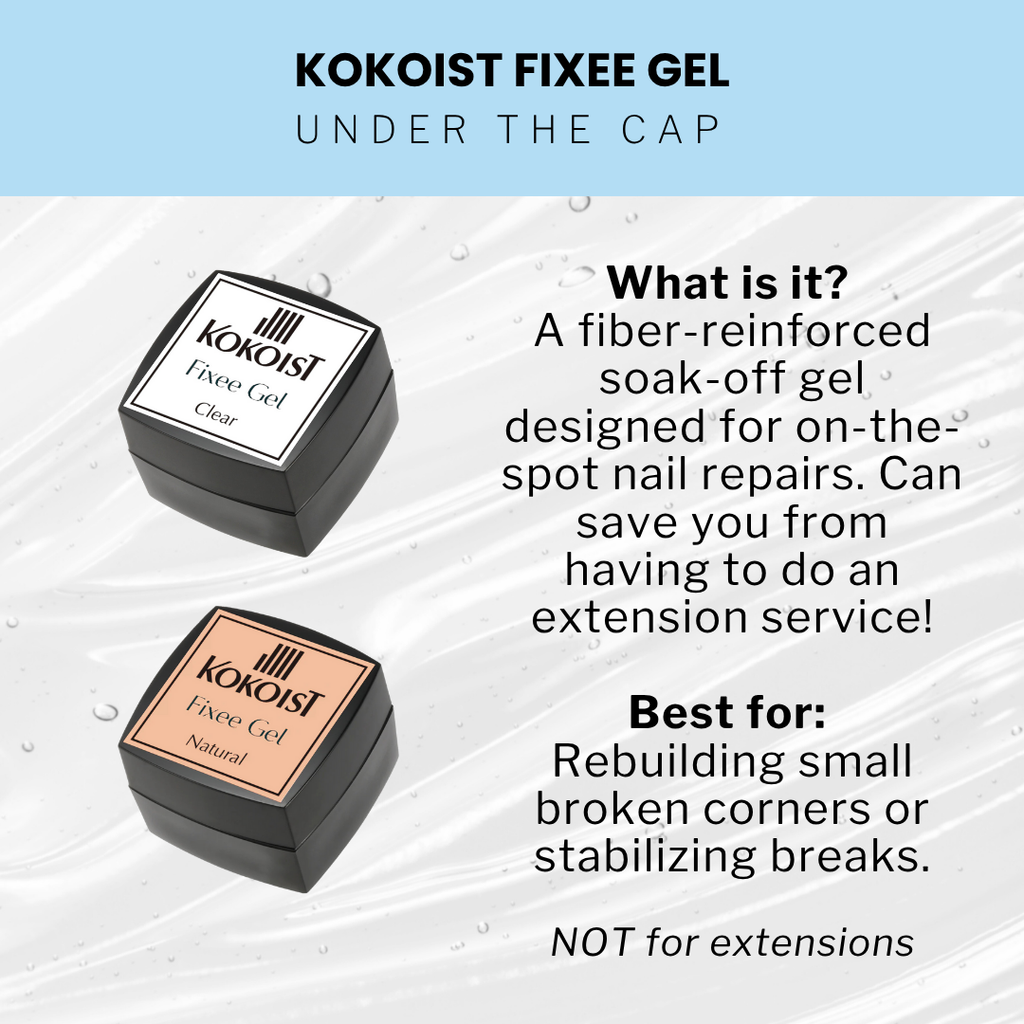 KOKOIST FIXEE GEL
UNDER THE CAP

KOKOIST
Fixee Gel
Clear

KOKOIST
Fixee Gel
Natural

What is it?
A fiber-reinforced soak-off gel designed for on-the-spot nail repairs. Can save you from having to do an extension service!

Best for:
Rebuilding small broken corners or stabilizing breaks.

NOT for extensions