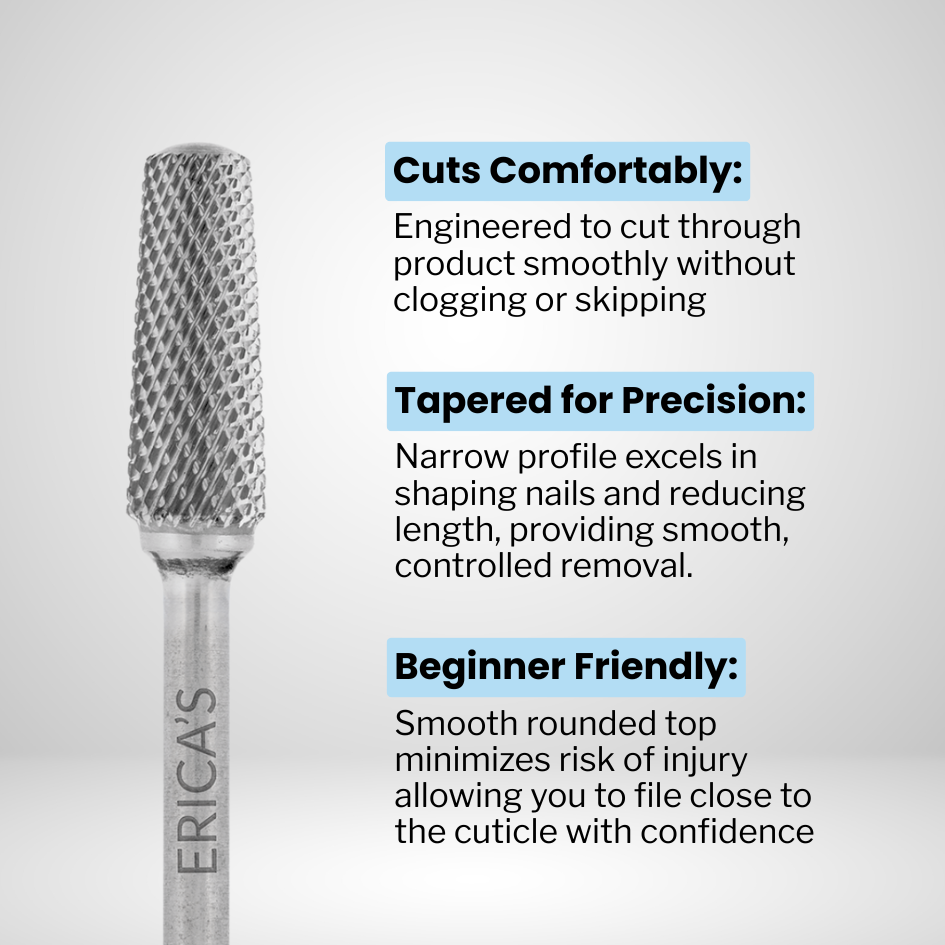 ERICA'S

Cuts Comfortably:

Engineered to cut through product smoothly without clogging or skipping

Tapered for Precision:

Narrow profile excels in shaping nails and reducing length, providing smooth, controlled removal.

Beginner Friendly:

Smooth rounded top minimizes risk of injury allowing you to file close to the cuticle with confidence