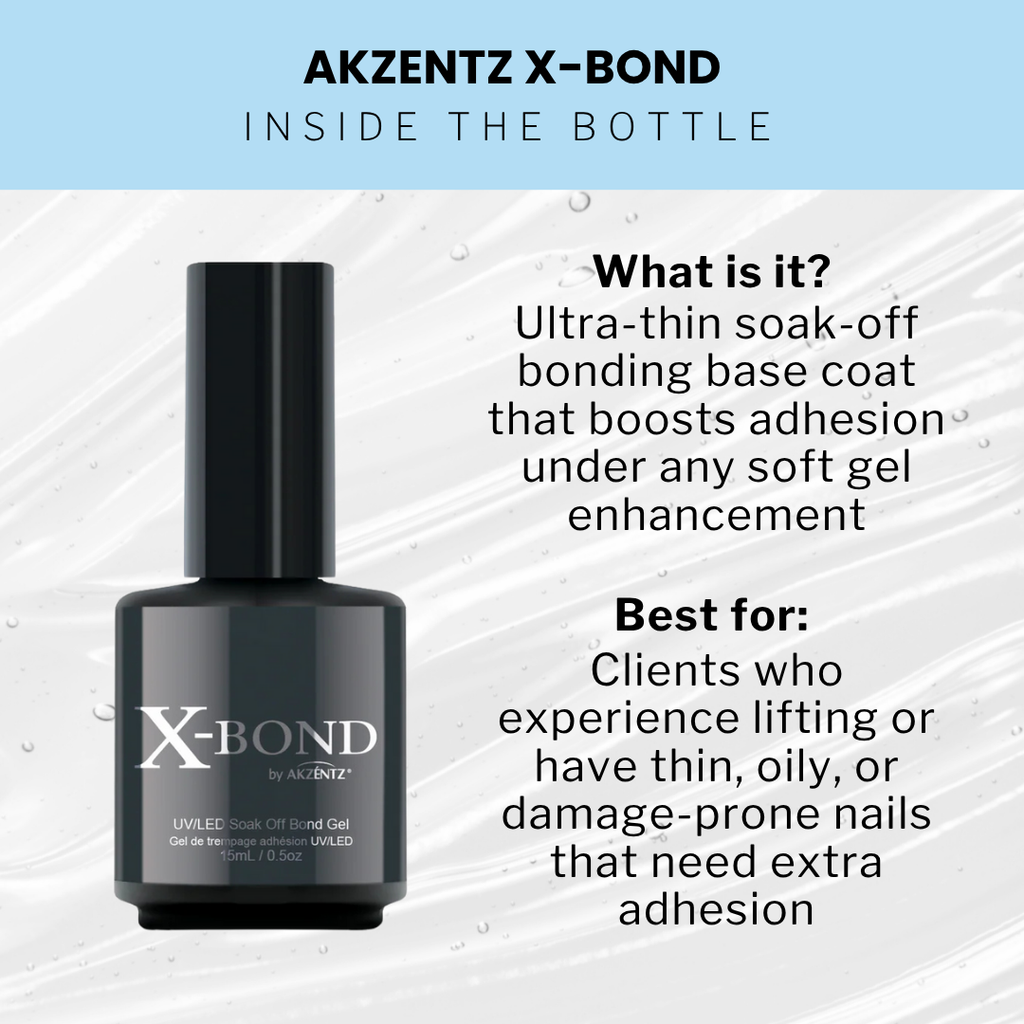 AKZENTZ X-BOND
INSIDE THE BOTTLE

X-BOND
by AKZÉNTZ®
UV/LED Soak Off Bond Gel
Gel de trempage adhésion UV/LED
15mL / 0.5oz

What is it?
Ultra-thin soak-off bonding base coat that boosts adhesion under any soft gel enhancement

Best for:
Clients who experience lifting or have thin, oily, or damage-prone nails that need extra adhesion