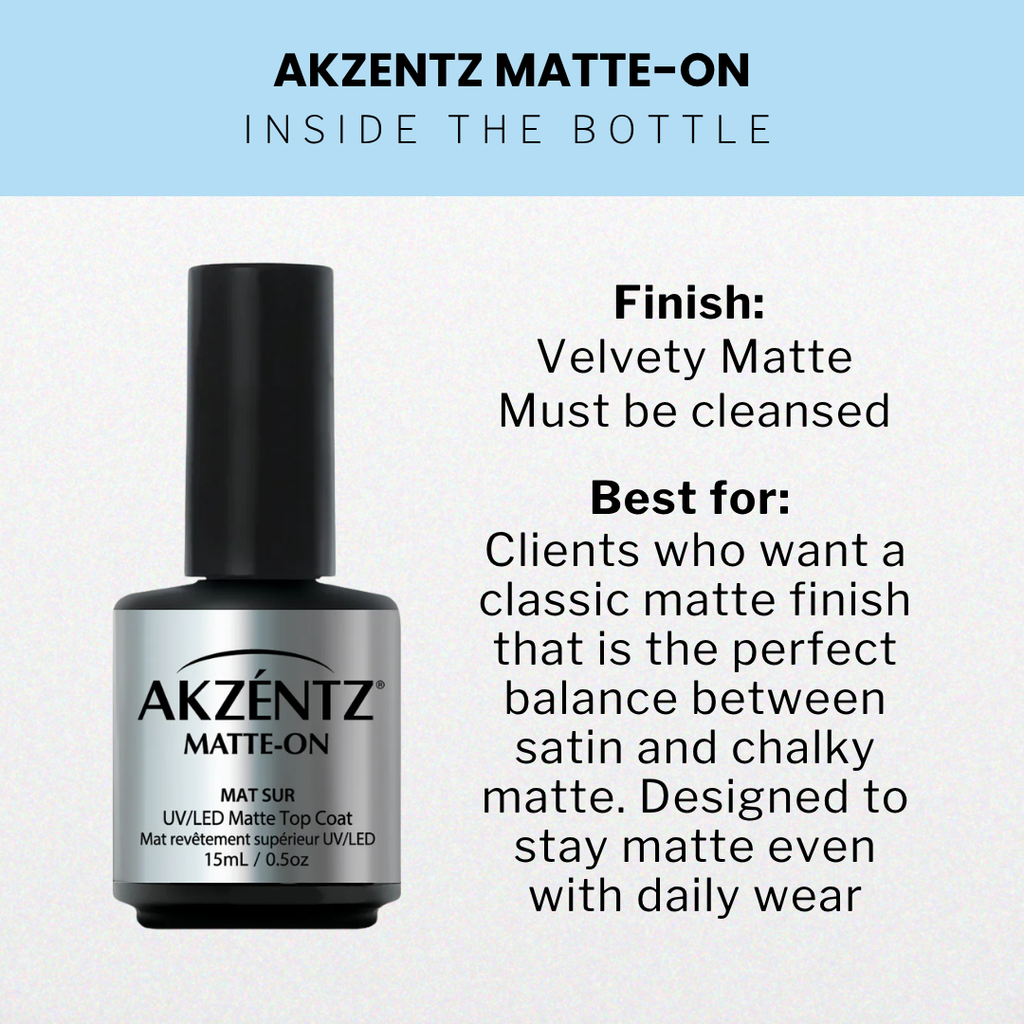 AKZENTZ MATTE-ON
INSIDE THE BOTTLE

AKZÉNTZ®
MATTE-ON
MAT SUR
UV/LED Matte Top Coat
Mat revêtement supérieur UV/LED
15mL / 0.5oz

Finish:
Velvety Matte
Must be cleansed

Best for:
Clients who want a classic matte finish that is the perfect balance between satin and chalky matte. Designed to stay matte even with daily wear